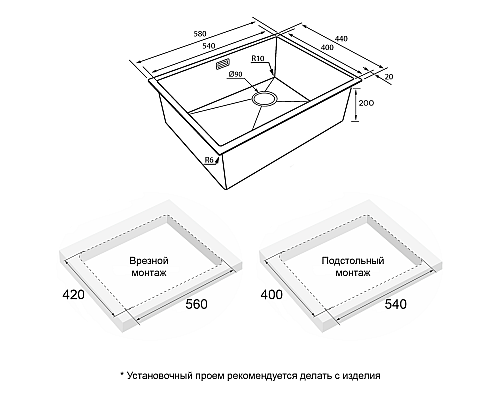 580
540
440
400
R10
Ø90
20
200
R6

Врезной монтаж
420
560

Подстольный монтаж
400
540

* Установочный проем рекомендуется делать с изделия