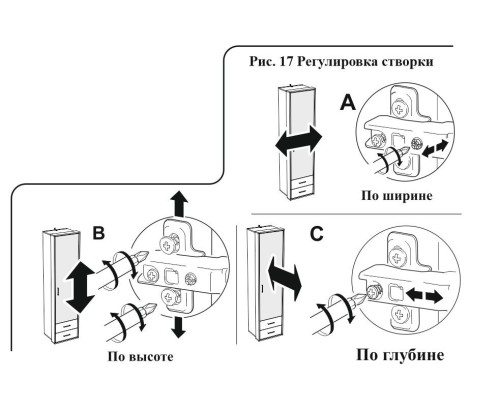 Рис. 17 Регулировка створки

A

По ширине

B

По высоте

C

По глубине