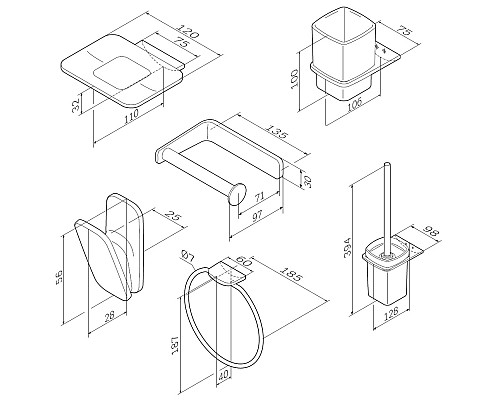 120
75
32
110
75
100
106
135
30
71
97
25
56
28
Ø7
60
185
187
40
394
98
126