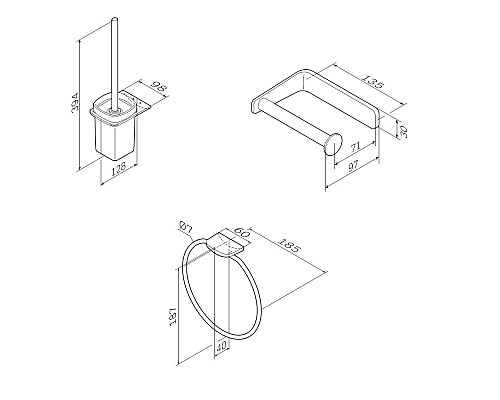 394
98
128
135
30
71
97
Ø7
60
185
187
40