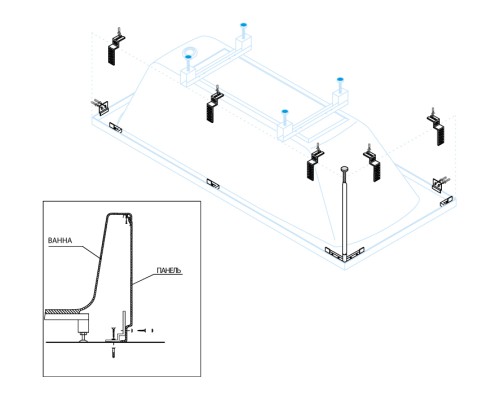 ВАННА
ПАНЕЛЬ