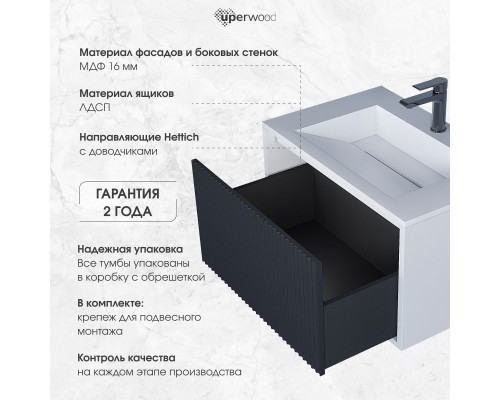 uperwood

Материал фасадов и боковых стенок
МДФ 16 мм

Материал ящиков
ЛДСП

Направляющие Hettich
с доводчиками

ГАРАНТИЯ
2 ГОДА

Надежная упаковка
Все тумбы упакованы в коробку с обрешеткой

В комплекте:
крепеж для подвесного монтажа

Контроль качества
на каждом этапе производства